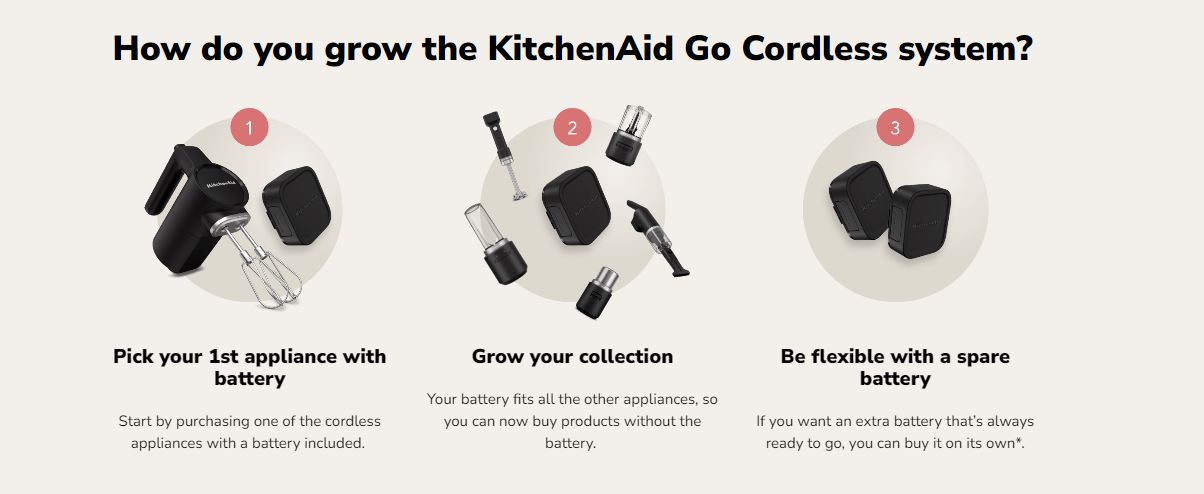 How do you grow the KitchenAid Go Cordless system?

1

KitchenAid

Pick your 1st appliance with battery

Start by purchasing one of the cordless appliances with a battery included.

2

Grow your collection

Your battery fits all the other appliances, so you can now buy products without the battery.

3

Be flexible with a spare battery

If you want an extra battery that's always ready to go, you can buy it on its own*.